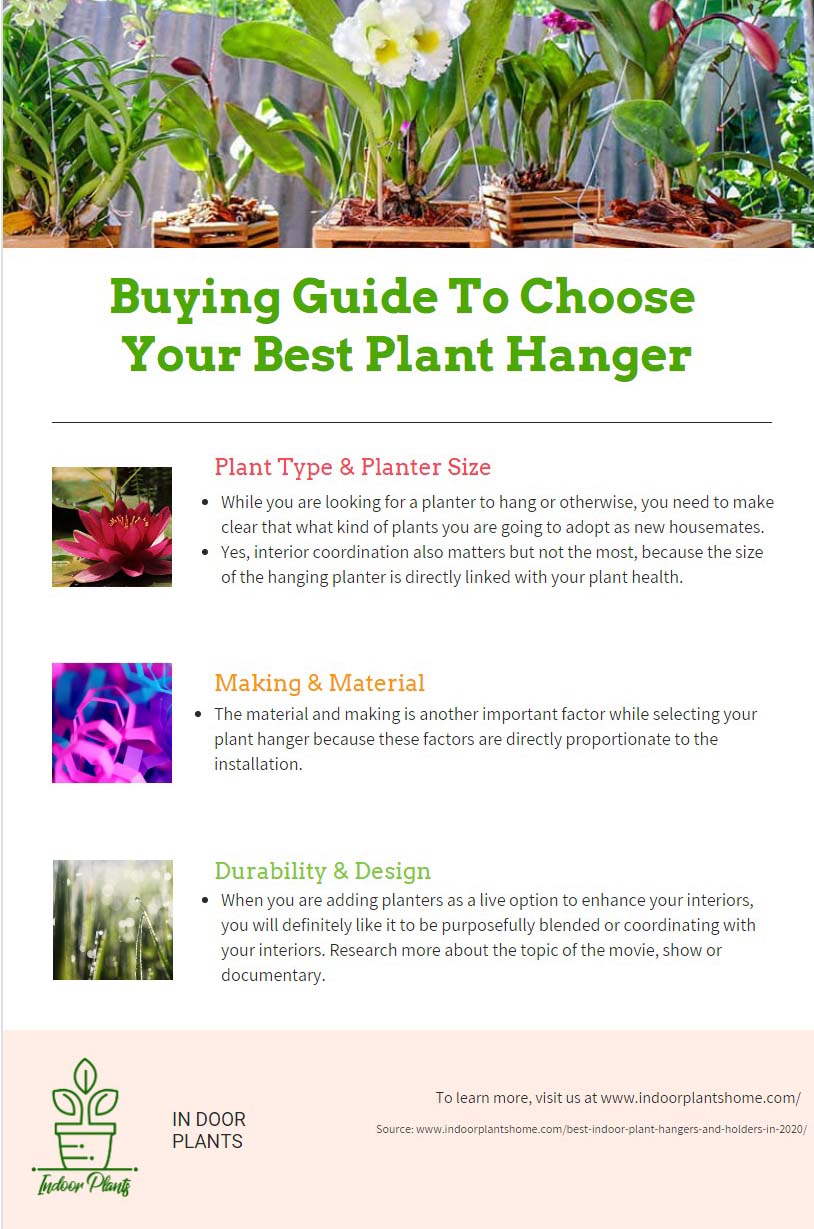 Buying Guide To Choose Your Best Plant Hanger

Plant Type & Planter Size

- While you are looking for a planter to hang or otherwise, you need to make clear that what kind of plants you are going to adopt as new housemates.
- Yes, interior coordination also matters but not the most, because the size of the hanging planter is directly linked with your plant health.

Making & Material

- The material and making is another important factor while selecting your plant hanger because these factors are directly proportionate to the installation.

Durability & Design

- When you are adding planters as a live option to enhance your interiors, you will definitely like it to be purposefully blended or coordinating with your interiors. Research more about the topic of the movie, show or documentary.

Indoor Plants

IN DOOR PLANTS

To learn more, visit us at www.indoorplantshome.com/

Source: www.indoorplantshome.com/best-indoor-plant-hangers-and-holders-in-2020/